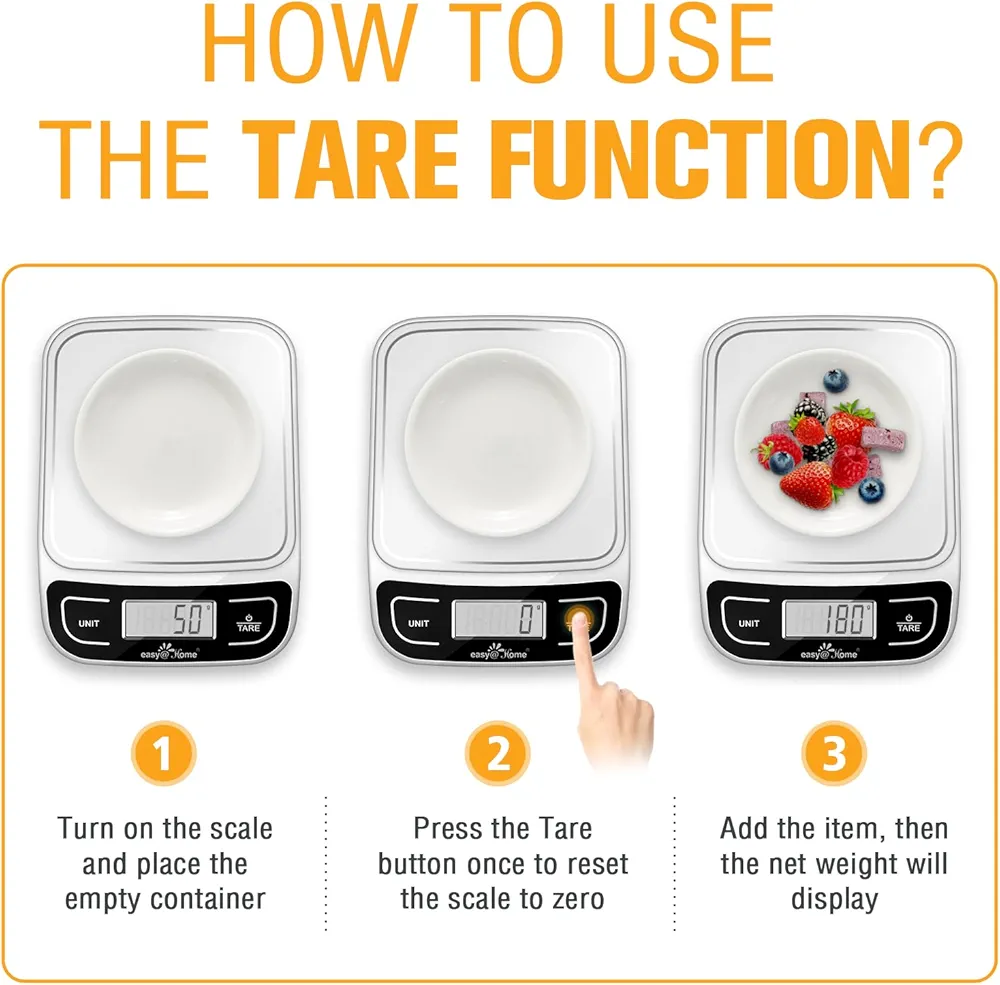 HOW TO USE THE TARE FUNCTION?

UNIT 50 TARE
easy@Home

UNIT 0
easy@Home

UNIT 180 TARE
easy@Home

1
Turn on the scale and place the empty container

2
Press the Tare button once to reset the scale to zero

3
Add the item, then the net weight will display