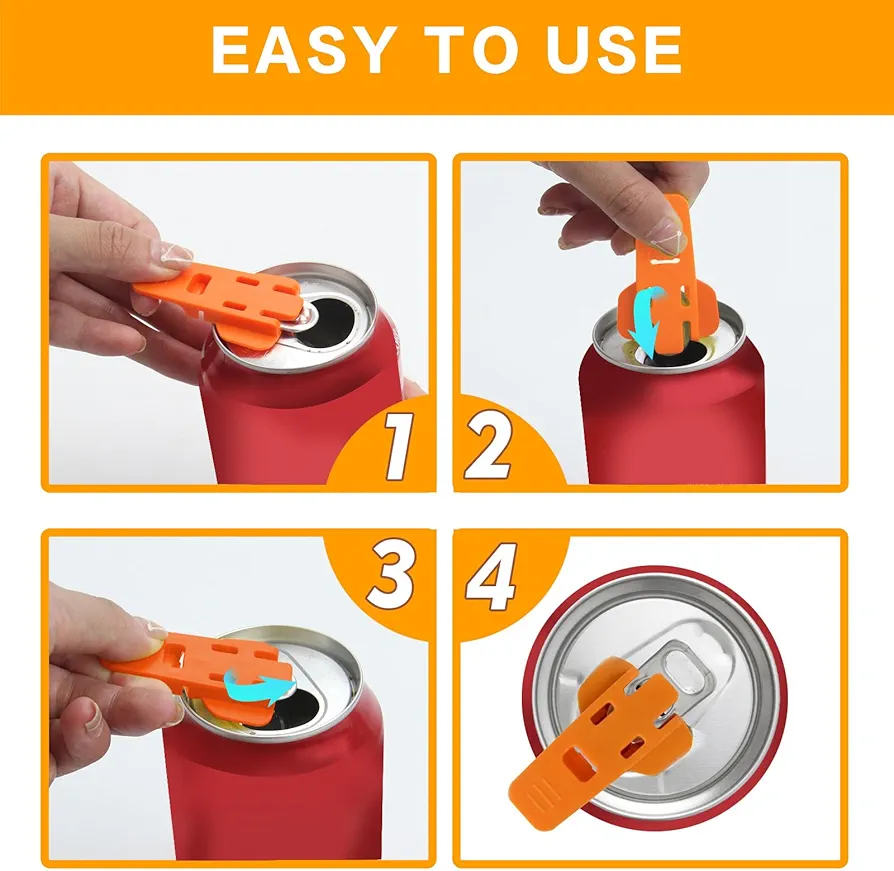 EASY TO USE

1

2

3

4