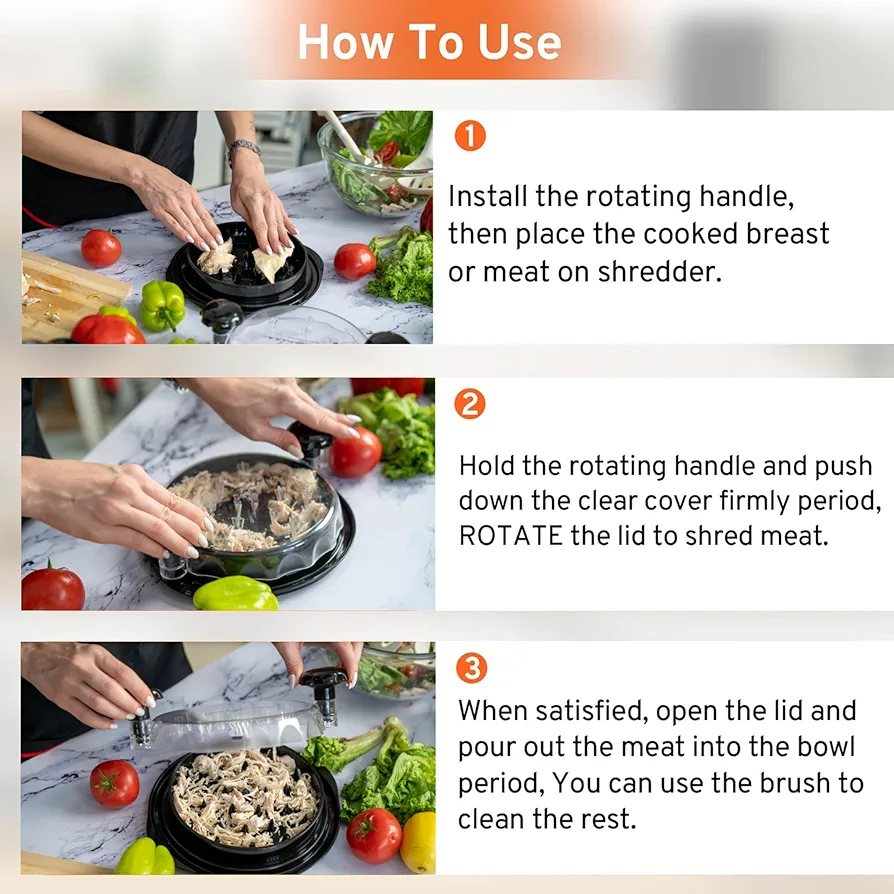 How To Use

1

Install the rotating handle, then place the cooked breast or meat on shredder.

2

Hold the rotating handle and push down the clear cover firmly period, ROTATE the lid to shred meat.

3

When satisfied, open the lid and pour out the meat into the bowl period, You can use the brush to clean the rest.