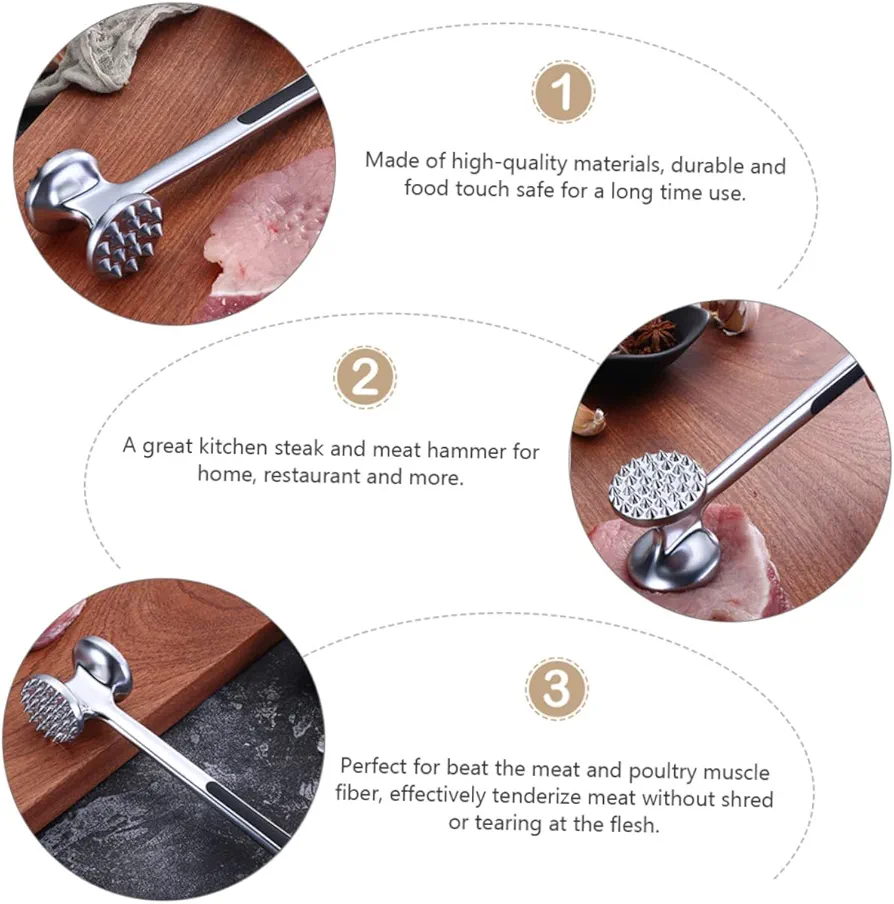 1

Made of high-quality materials, durable and food touch safe for a long time use.

2

A great kitchen steak and meat hammer for home, restaurant and more.

3

Perfect for beat the meat and poultry muscle fiber, effectively tenderize meat without shred or tearing at the flesh.