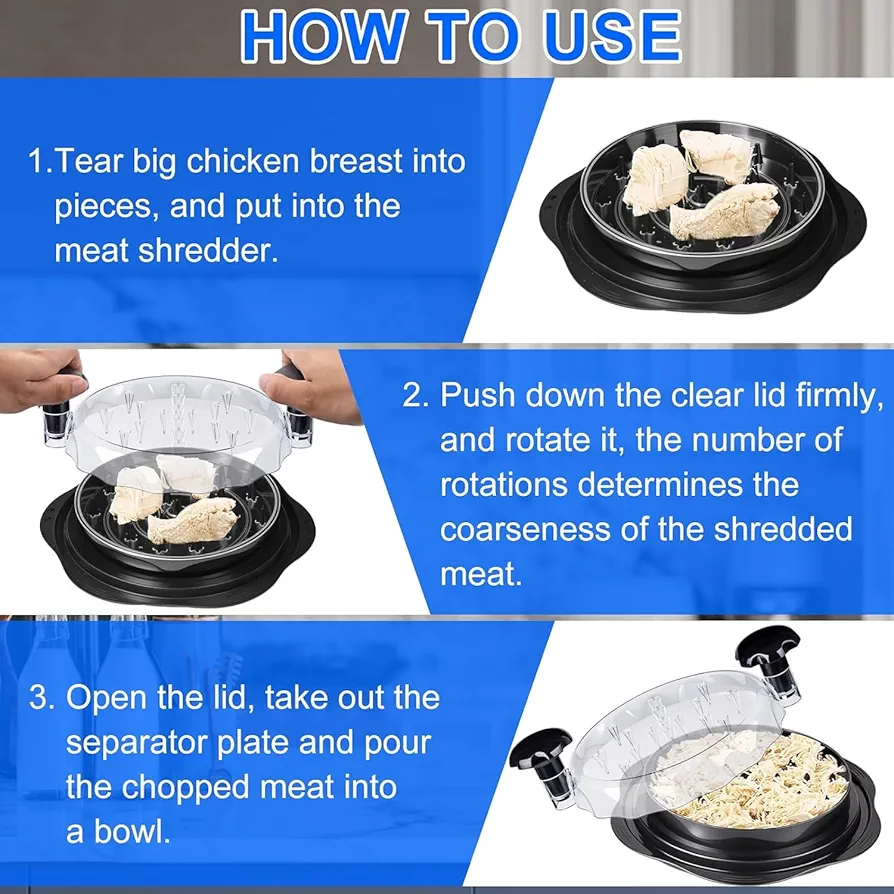 HOW TO USE

1.Tear big chicken breast into pieces, and put into the meat shredder.

2. Push down the clear lid firmly, and rotate it, the number of rotations determines the coarseness of the shredded meat.

3. Open the lid, take out the separator plate and pour the chopped meat into a bowl.