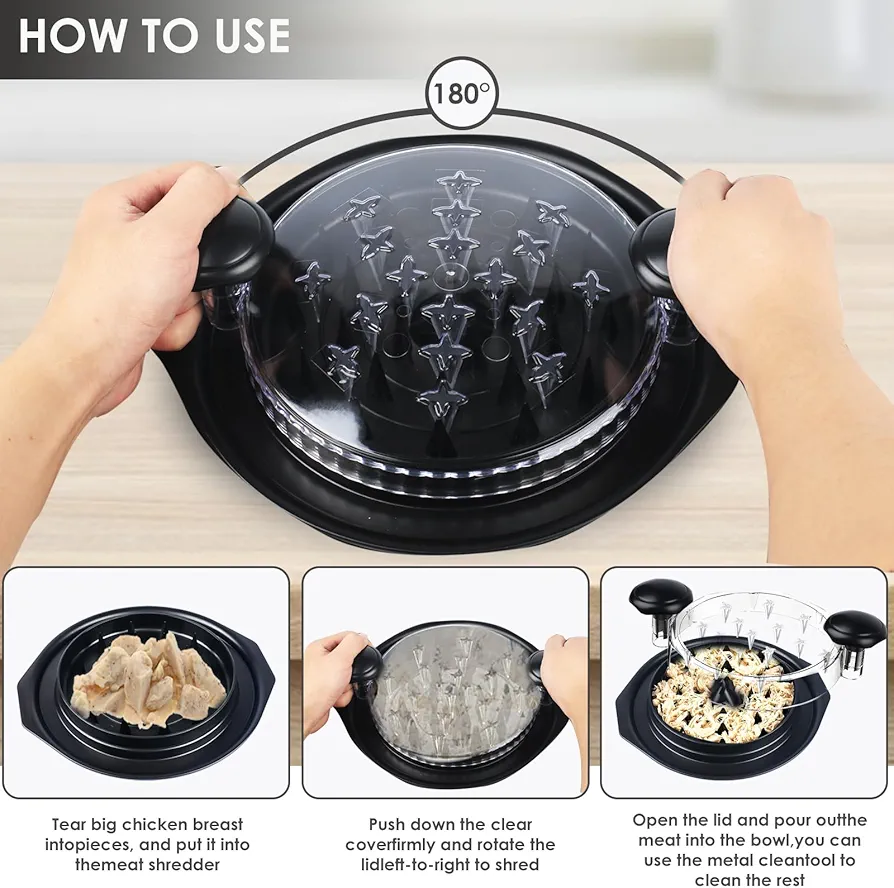 HOW TO USE

180°

Tear big chicken breast intopieces, and put it into themeat shredder

Push down the clear coverfirmly and rotate the lidleft-to-right to shred

Open the lid and pour outthe meat into the bowl,you can use the metal cleantool to clean the rest