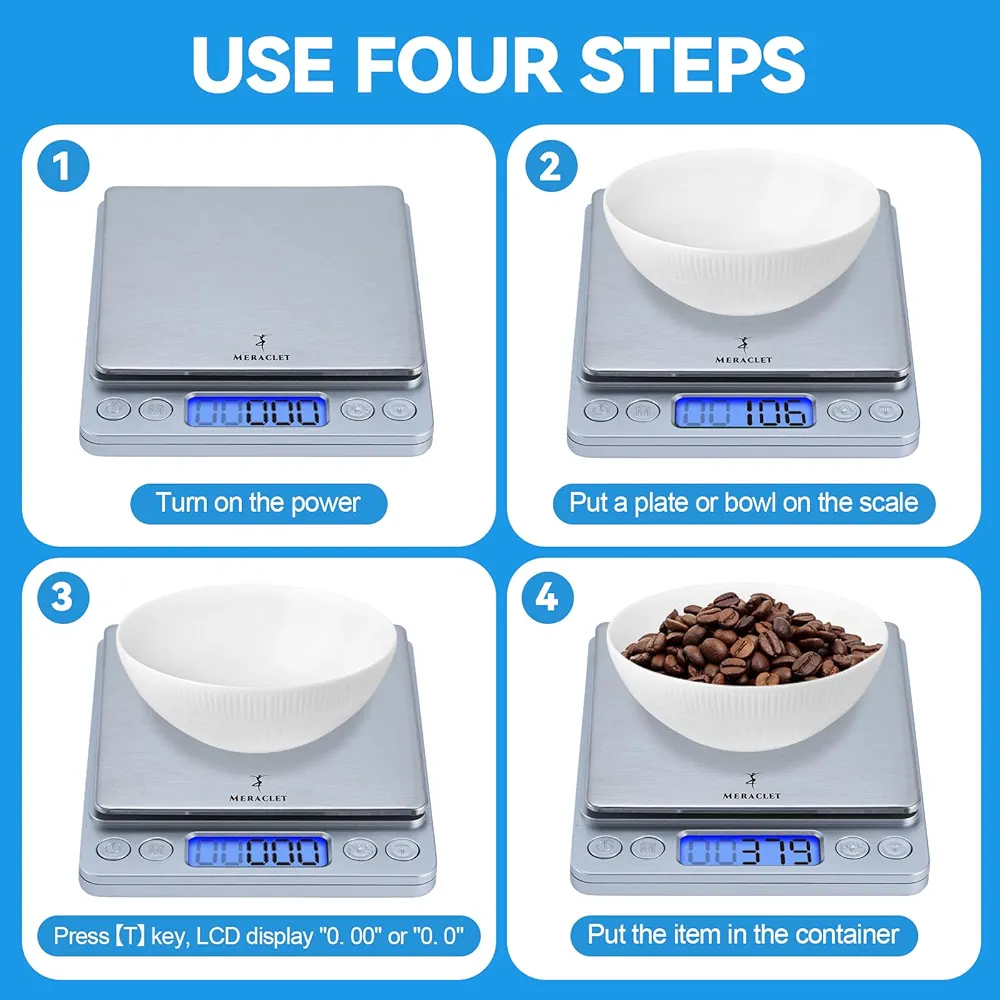 USE FOUR STEPS

1

MERACLET

000

Turn on the power

2

MERACLET

106

Put a plate or bowl on the scale

3

MERACLET

000

Press【T】key, LCD display "0. 00" or "0. 0"

4

MERACLET

379

Put the item in the container