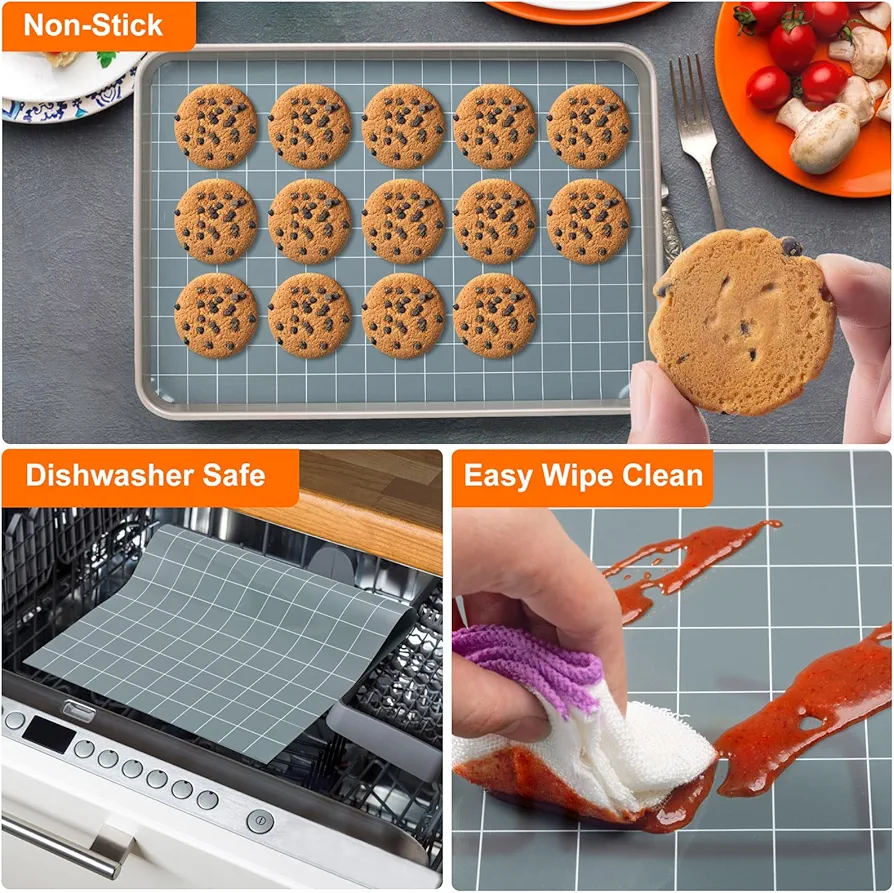 Non-Stick

Dishwasher Safe

Easy Wipe Clean