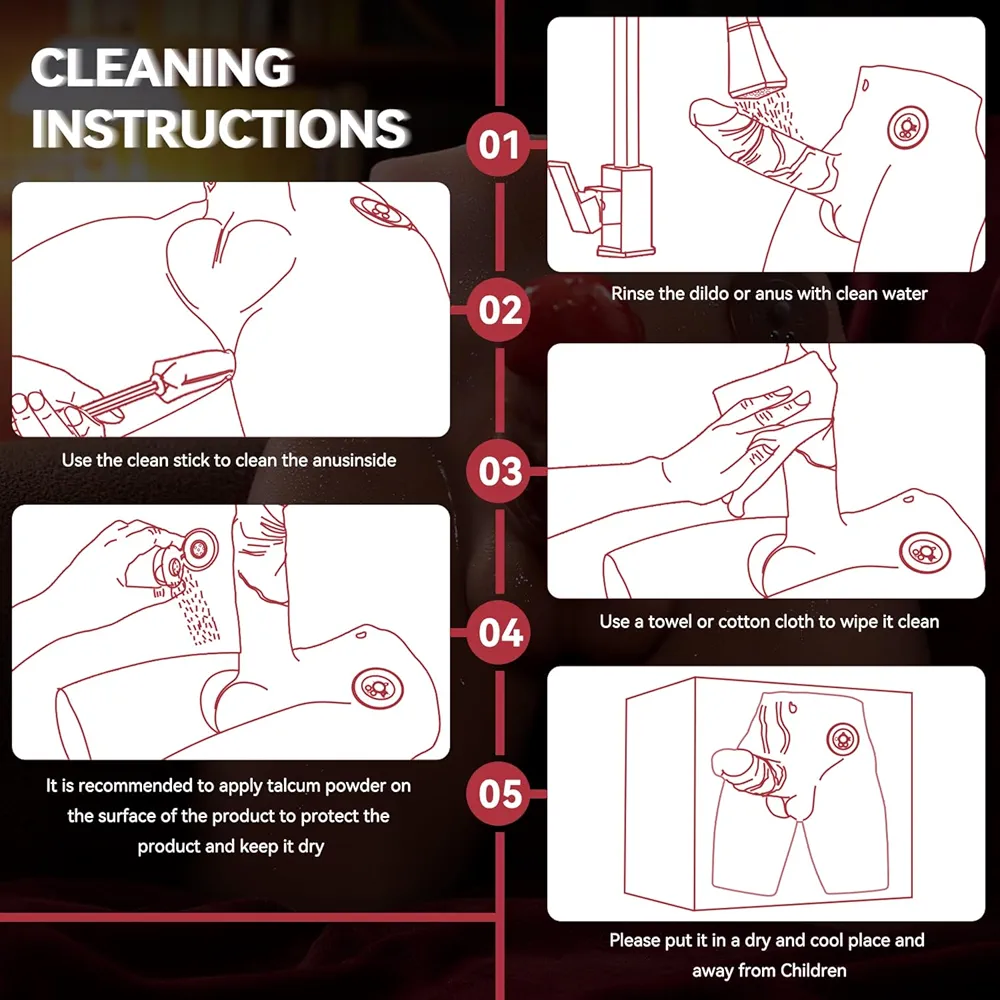 CLEANING INSTRUCTIONS

01

Rinse the dildo or anus with clean water

02

Use the clean stick to clean the anusinside

03

Use a towel or cotton cloth to wipe it clean

04

It is recommended to apply talcum powder on the surface of the product to protect the product and keep it dry

05

Please put it in a dry and cool place and away from Children