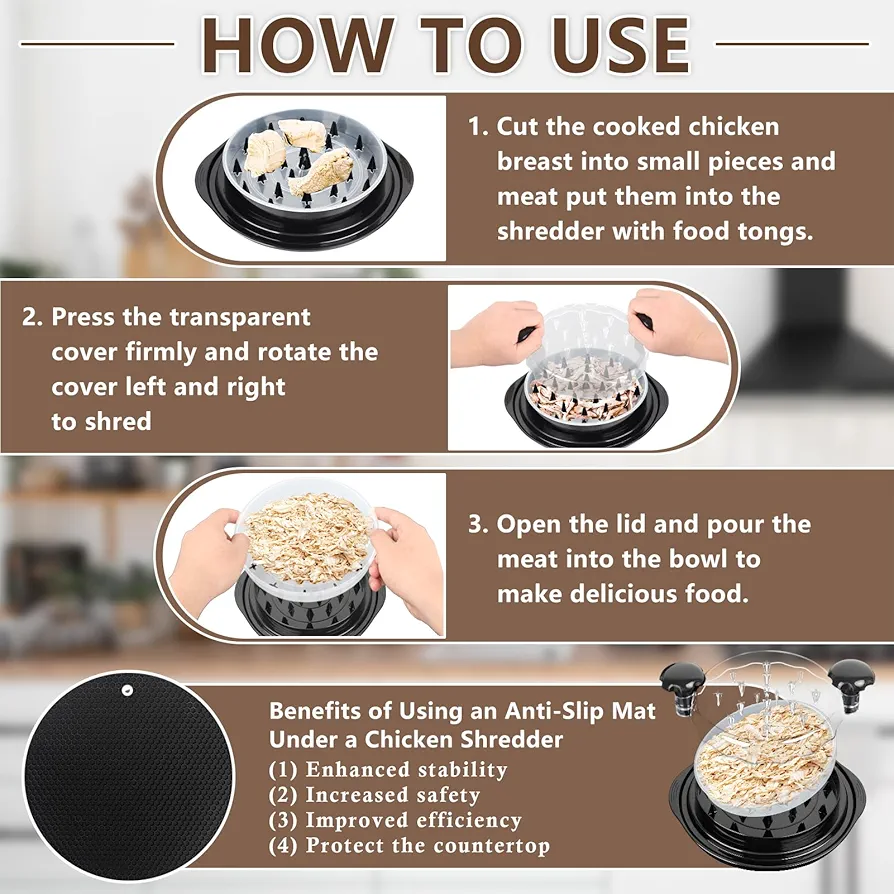 HOW TO USE

1. Cut the cooked chicken breast into small pieces and meat put them into the shredder with food tongs.

2. Press the transparent cover firmly and rotate the cover left and right to shred

3. Open the lid and pour the meat into the bowl to make delicious food.

Benefits of Using an Anti-Slip Mat Under a Chicken Shredder
(1) Enhanced stability
(2) Increased safety
(3) Improved efficiency
(4) Protect the countertop