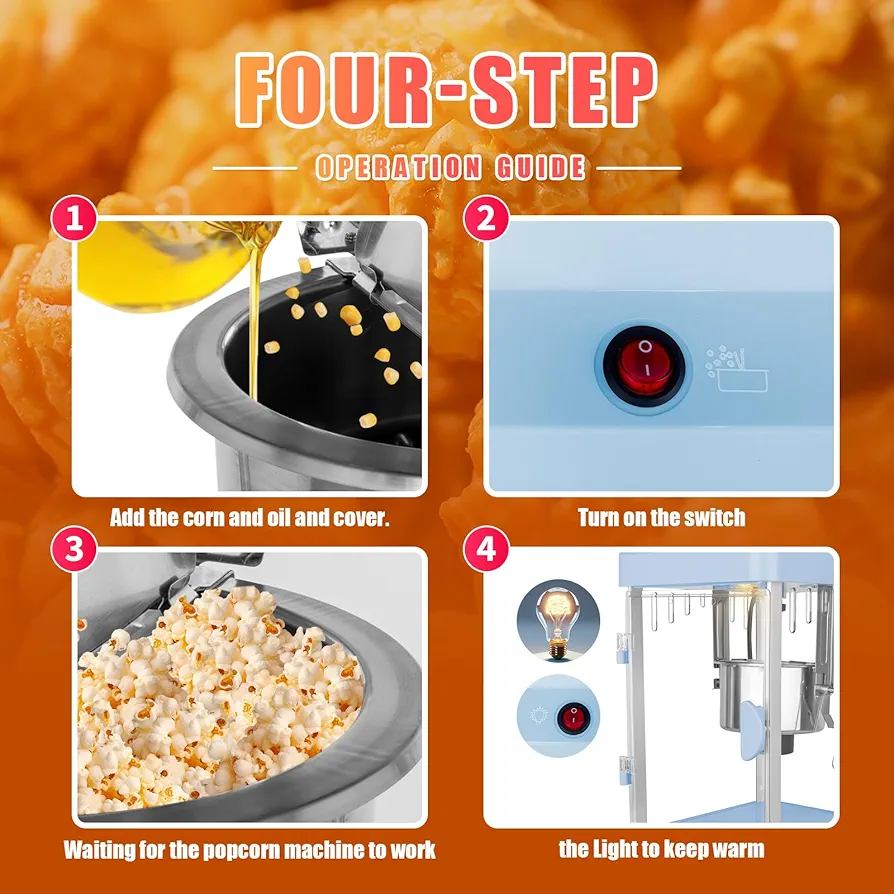 FOUR-STEP

OPERATION GUIDE

1

Add the corn and oil and cover.

2

Turn on the switch

3

Waiting for the popcorn machine to work

4

the Light to keep warm