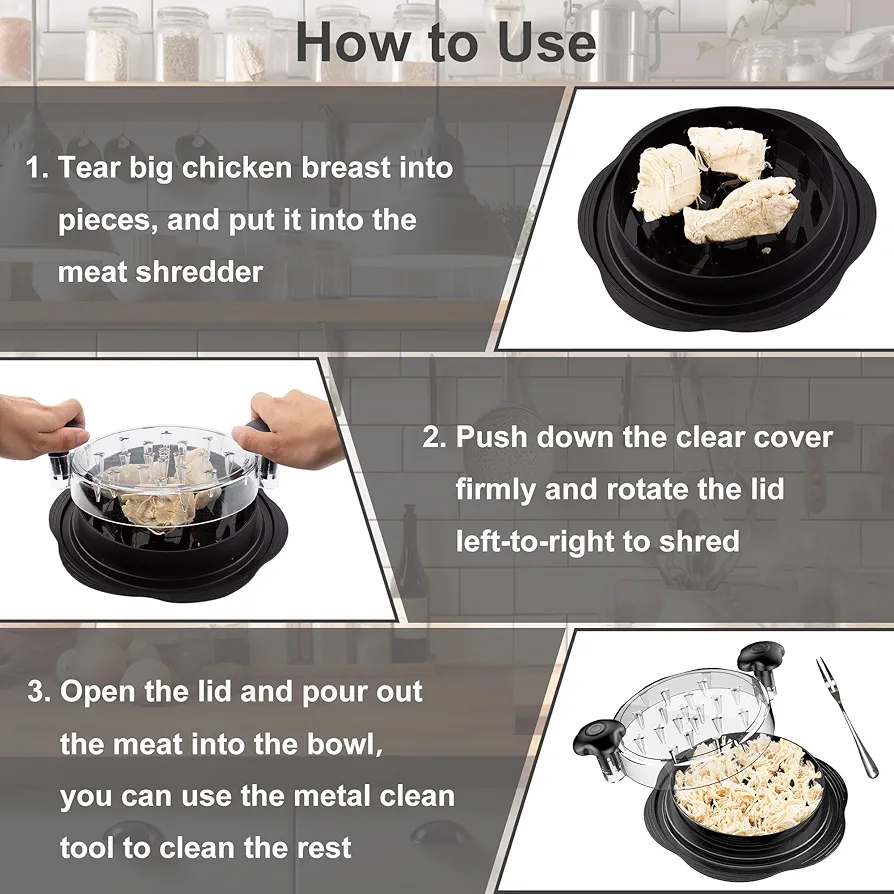 How to Use

1. Tear big chicken breast into pieces, and put it into the meat shredder

2. Push down the clear cover firmly and rotate the lid left-to-right to shred

3. Open the lid and pour out the meat into the bowl, you can use the metal clean tool to clean the rest