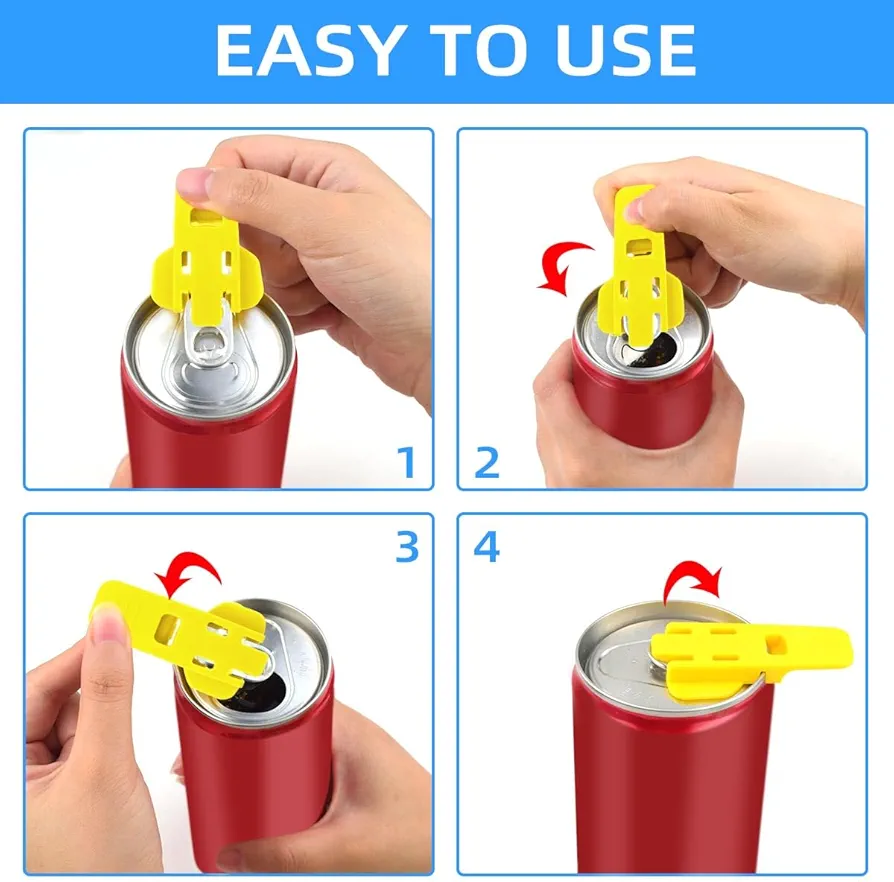 EASY TO USE

1

2

3

4