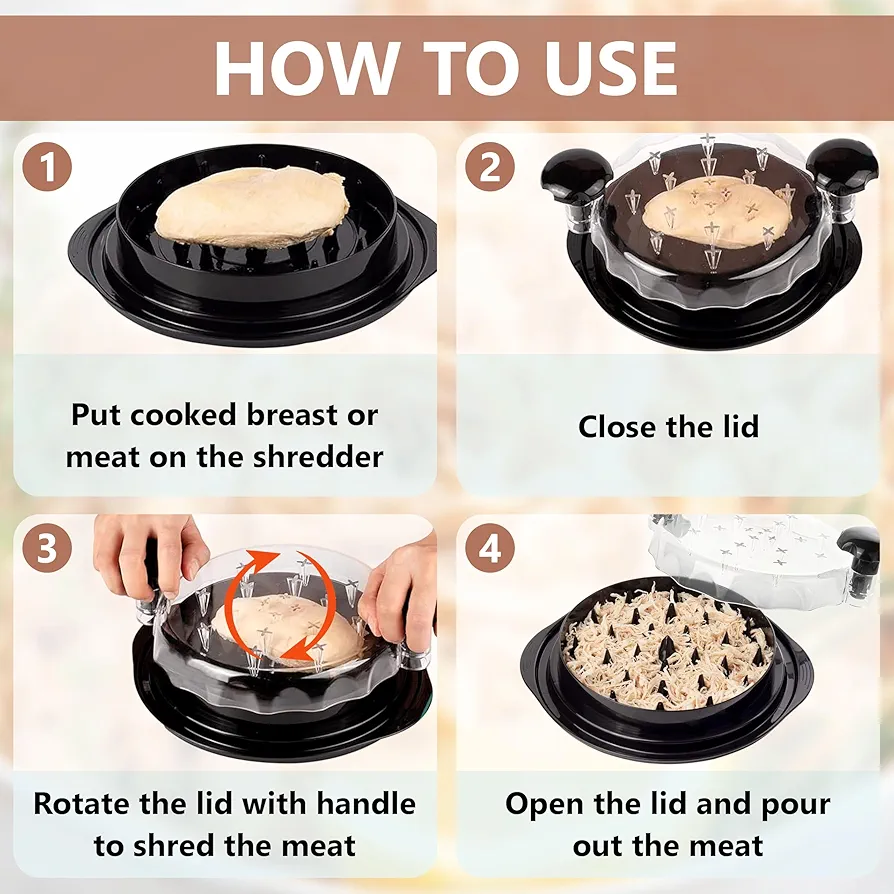 HOW TO USE

1

Put cooked breast or meat on the shredder

2

Close the lid

3

Rotate the lid with handle to shred the meat

4

Open the lid and pour out the meat