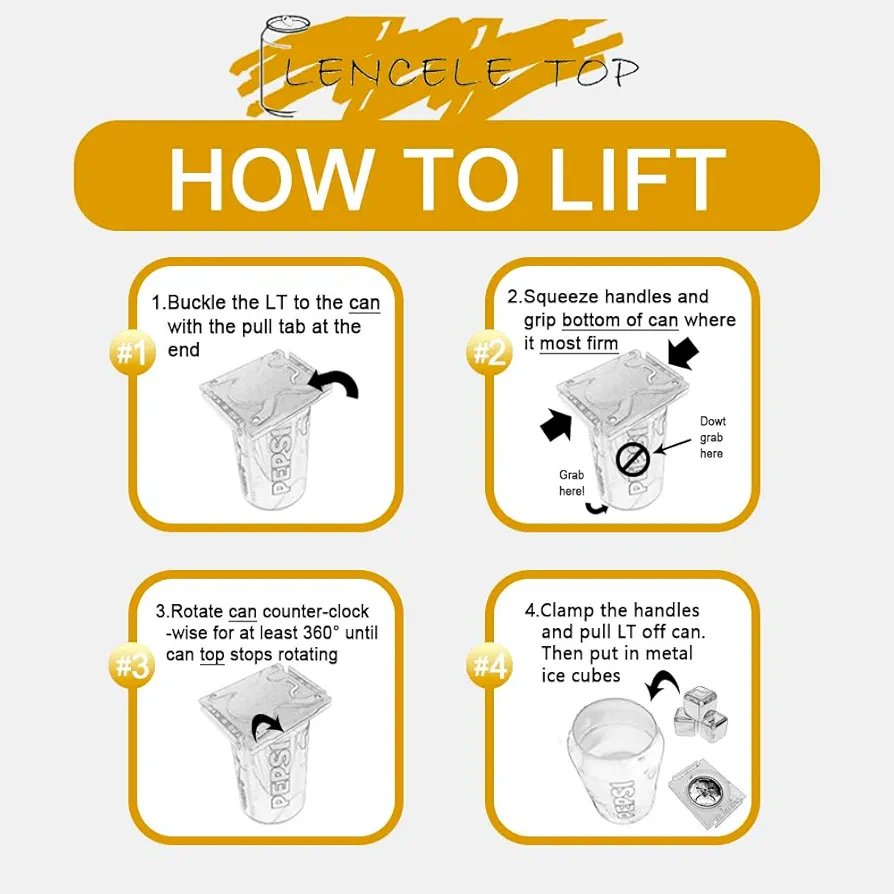 LENCELE TOP

HOW TO LIFT

#1

1.Buckle the LT to the can with the pull tab at the end

PEPSI

#2

2.Squeeze handles and grip bottom of can where it most firm

Dowt grab here

Grab here!

PEPSI

#3

3.Rotate can counter-clock -wise for at least 360° until can top stops rotating

PEPSI

#4

4.Clamp the handles and pull LT off can. Then put in metal ice cubes

PEPSI