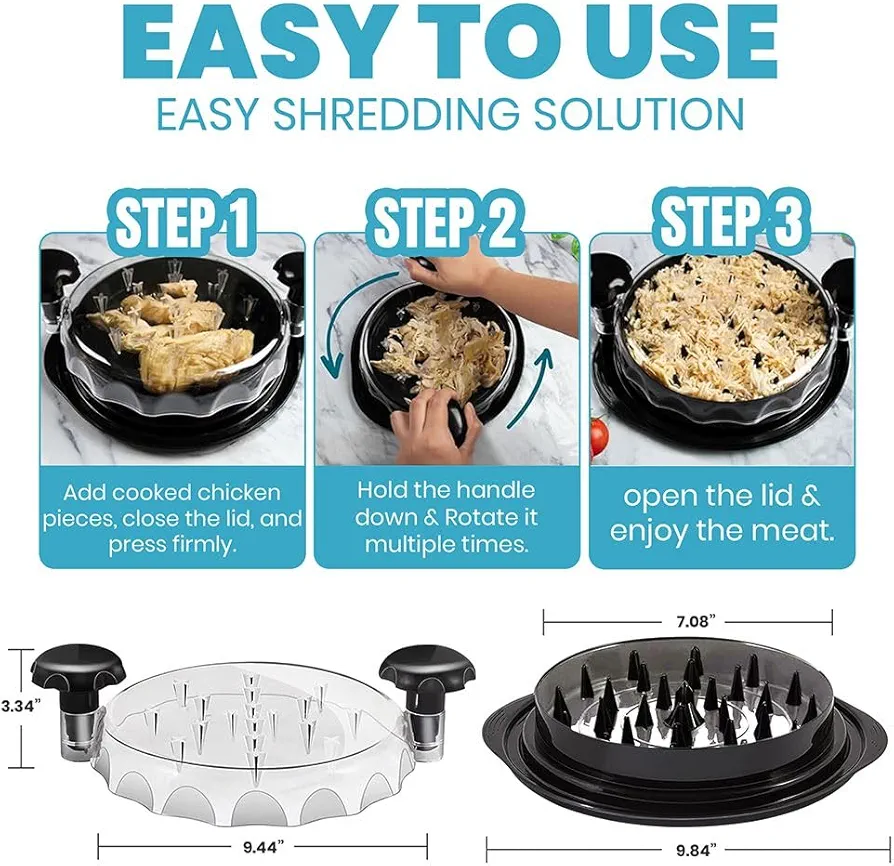 EASY TO USE
EASY SHREDDING SOLUTION

STEP 1
Add cooked chicken pieces, close the lid, and press firmly.

STEP 2
Hold the handle down & Rotate it multiple times.

STEP 3
open the lid & enjoy the meat.

3.34"
9.44"
7.08"
9.84"