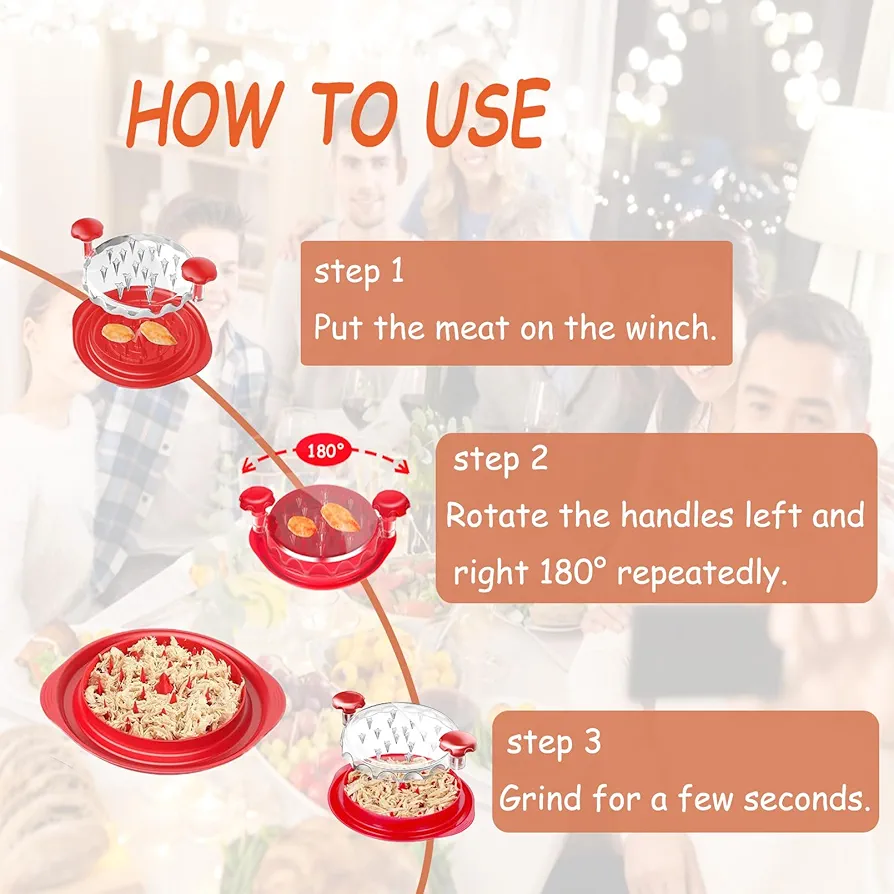 HOW TO USE

step 1
Put the meat on the winch.

180°

step 2
Rotate the handles left and right 180° repeatedly.

step 3
Grind for a few seconds.