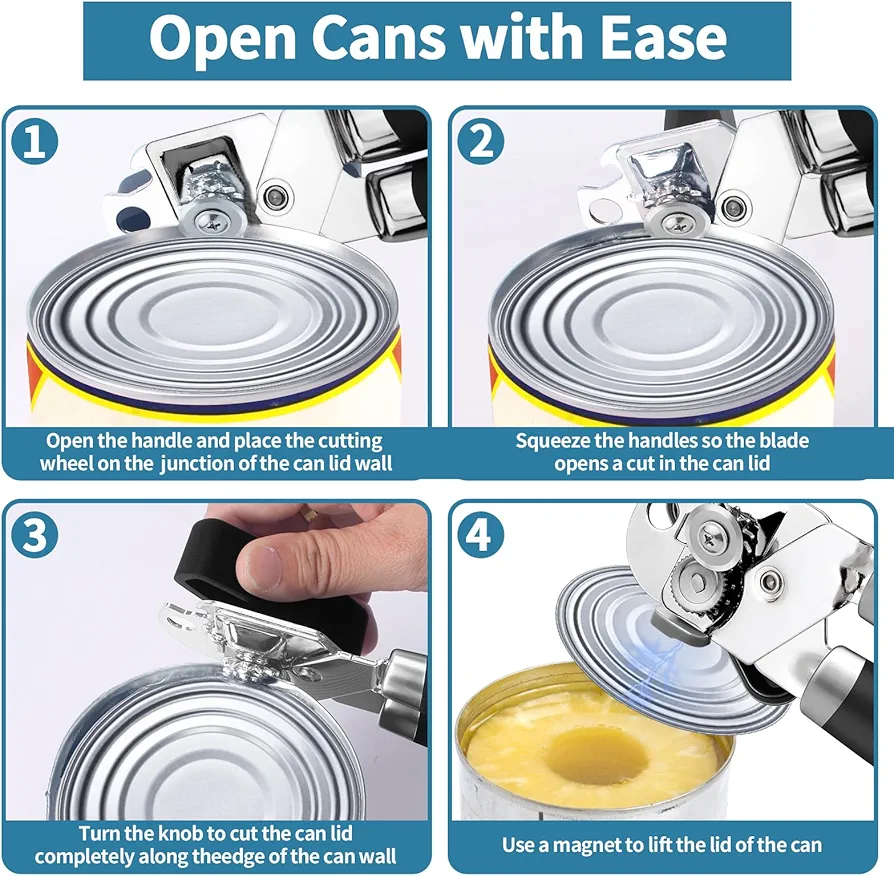 Open Cans with Ease

1

Open the handle and place the cutting wheel on the junction of the can lid wall

2

Squeeze the handles so the blade opens a cut in the can lid

3

Turn the knob to cut the can lid completely along theedge of the can wall

4

Use a magnet to lift the lid of the can