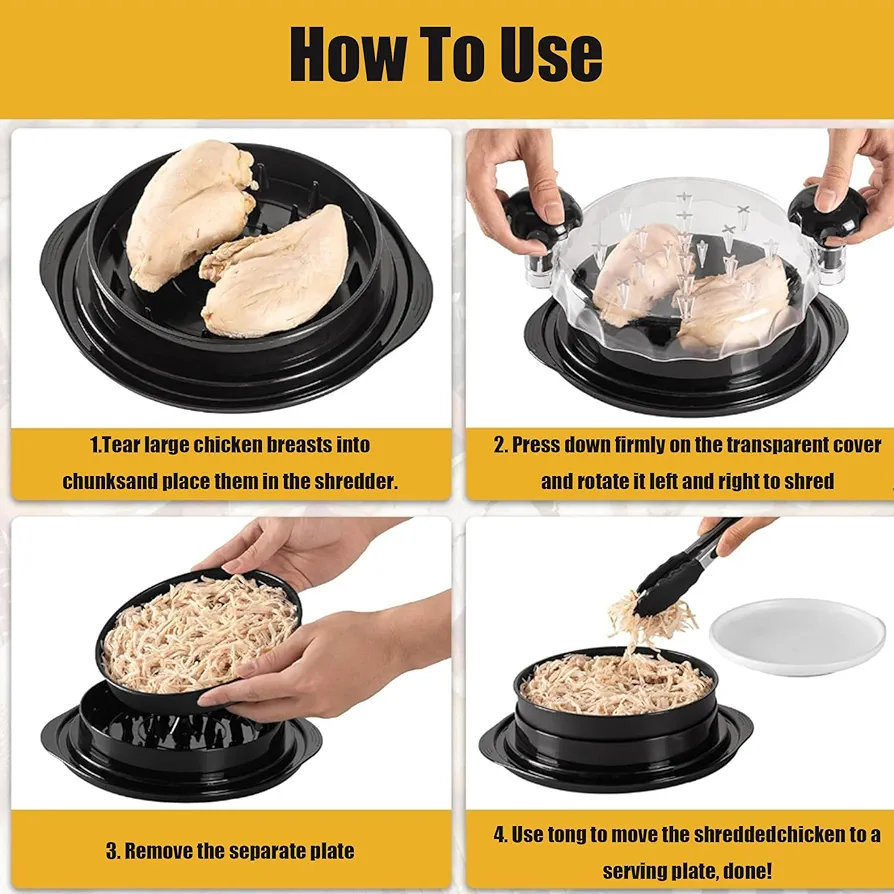 How To Use

1.Tear large chicken breasts into chunksand place them in the shredder.

2. Press down firmly on the transparent cover and rotate it left and right to shred

3. Remove the separate plate

4. Use tong to move the shreddedchicken to a serving plate, done!