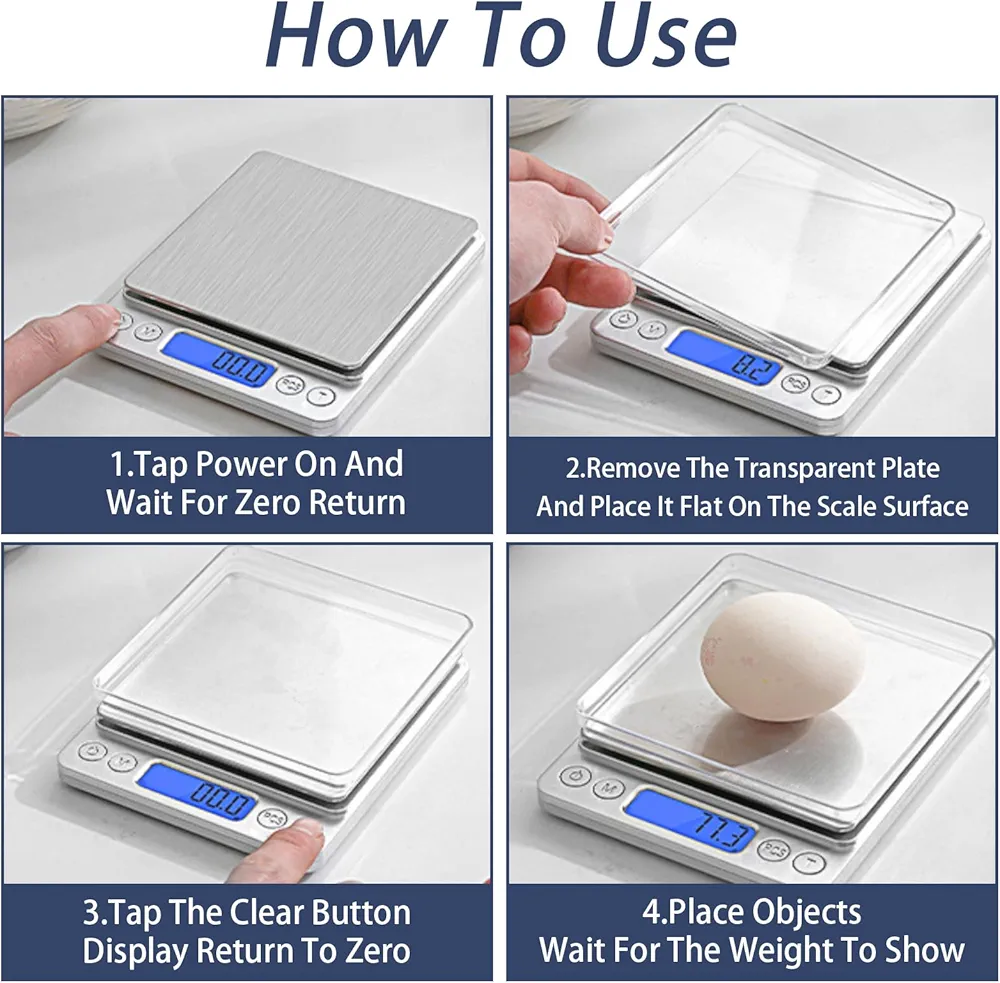 How To Use

00.0

1.Tap Power On And Wait For Zero Return

8.2

2.Remove The Transparent Plate And Place It Flat On The Scale Surface

00.0

3.Tap The Clear Button Display Return To Zero

77.3

4.Place Objects Wait For The Weight To Show