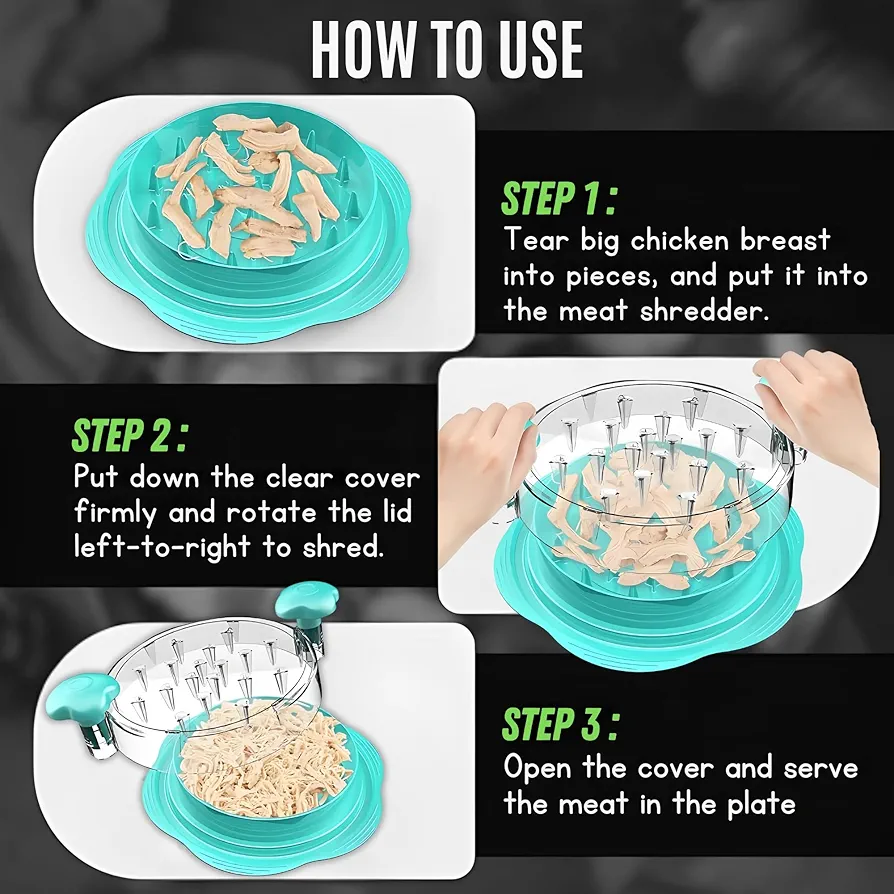 HOW TO USE

STEP 1 :
Tear big chicken breast into pieces, and put it into the meat shredder.

STEP 2 :
Put down the clear cover firmly and rotate the lid left-to-right to shred.

STEP 3 :
Open the cover and serve the meat in the plate