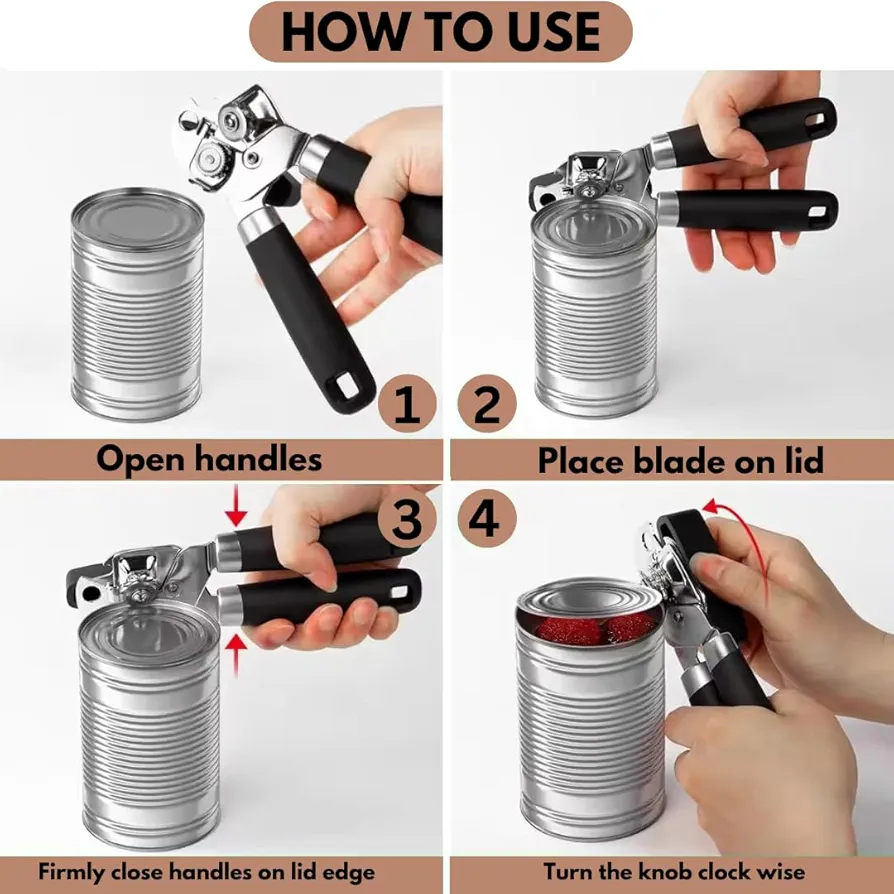 HOW TO USE

1

Open handles

2

Place blade on lid

3

Firmly close handles on lid edge

4

Turn the knob clock wise