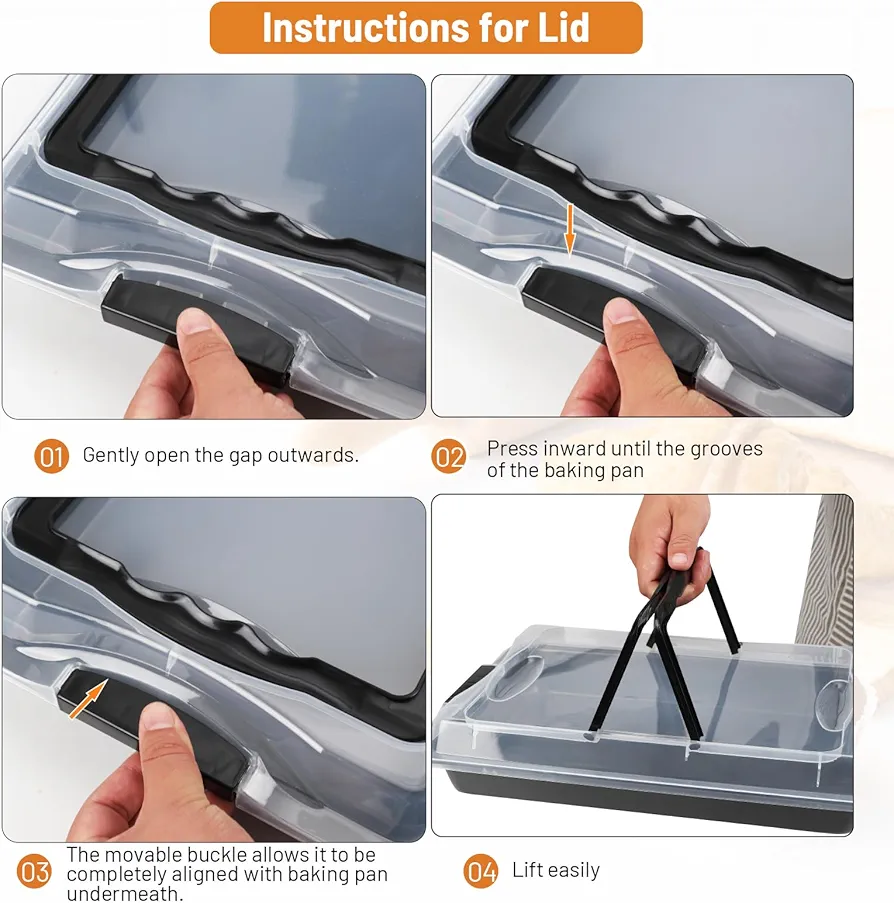 Instructions for Lid

01 Gently open the gap outwards.

02 Press inward until the grooves of the baking pan

03 The movable buckle allows it to be completely aligned with baking pan undermeath.

04 Lift easily