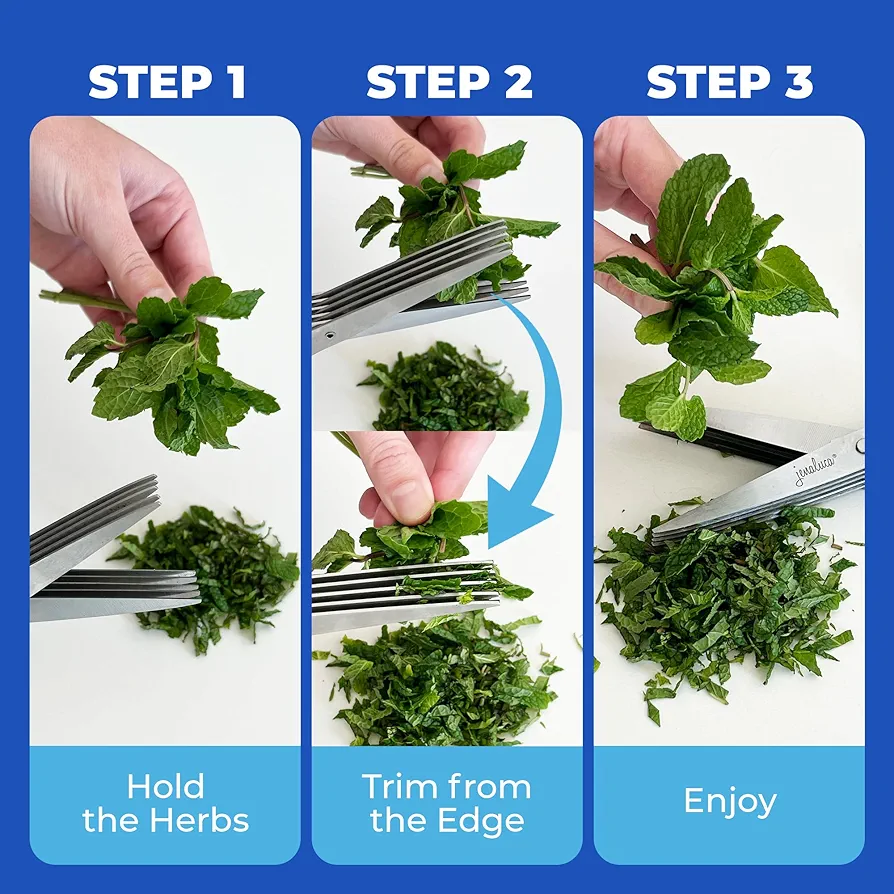 STEP 1

Hold the Herbs

STEP 2

Trim from the Edge

STEP 3

jenaluca

Enjoy