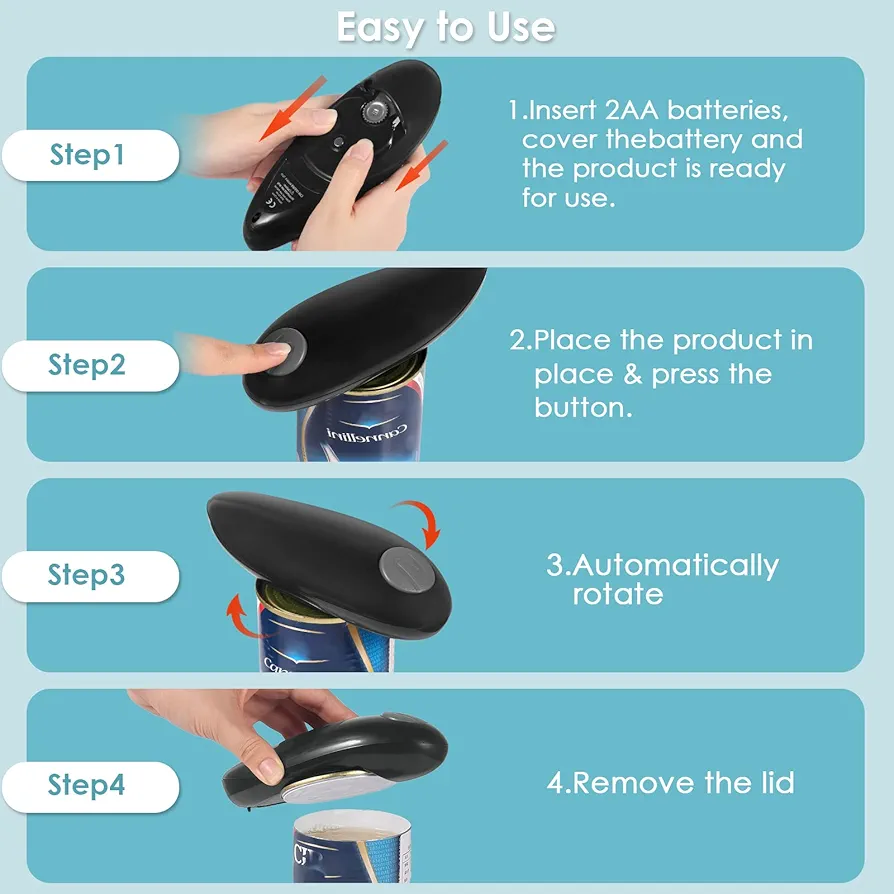 Easy to Use

Step1

1.Insert 2AA batteries, cover thebattery and the product is ready for use.

Step2

2.Place the product in place & press the button.

Step3

3.Automatically rotate

Step4

4.Remove the lid