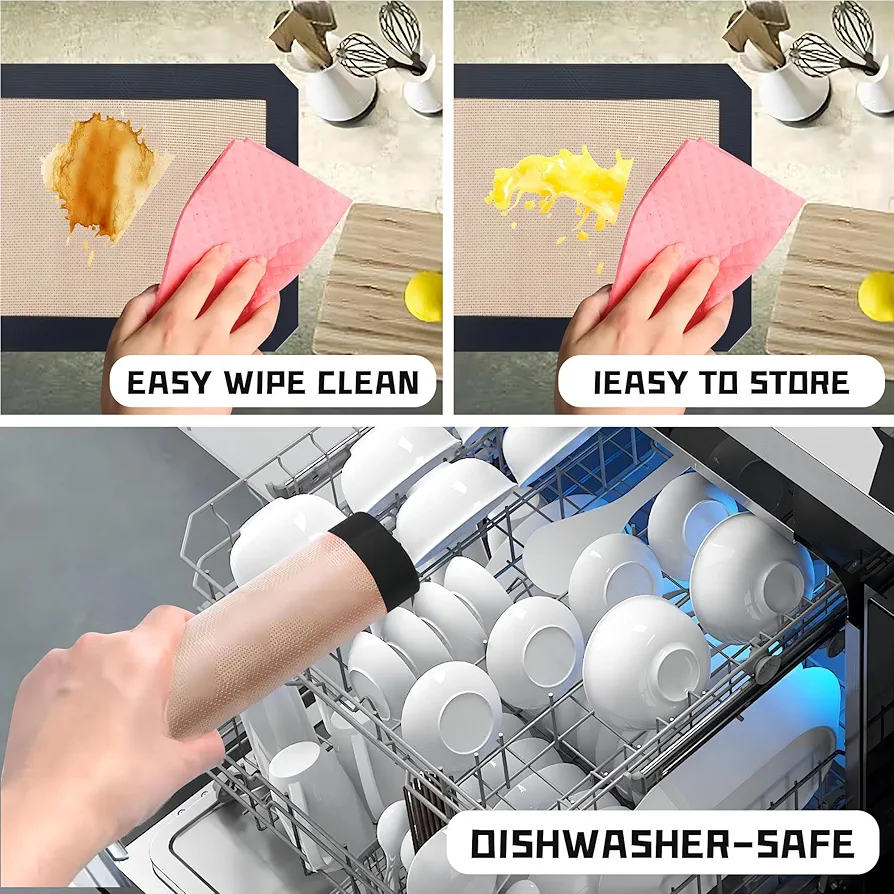 EASY WIPE CLEAN

IEASY TO STORE

DISHWASHER-SAFE