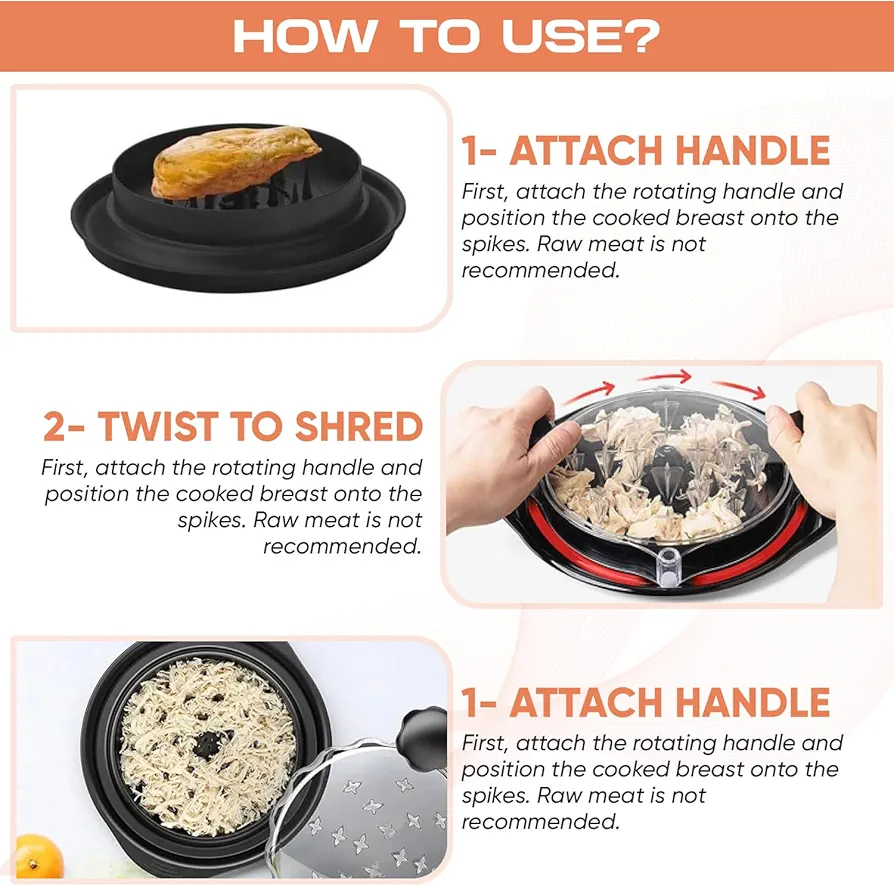 HOW TO USE?

1- ATTACH HANDLE
First, attach the rotating handle and position the cooked breast onto the spikes. Raw meat is not recommended.

2- TWIST TO SHRED
First, attach the rotating handle and position the cooked breast onto the spikes. Raw meat is not recommended.

1- ATTACH HANDLE
First, attach the rotating handle and position the cooked breast onto the spikes. Raw meat is not recommended.