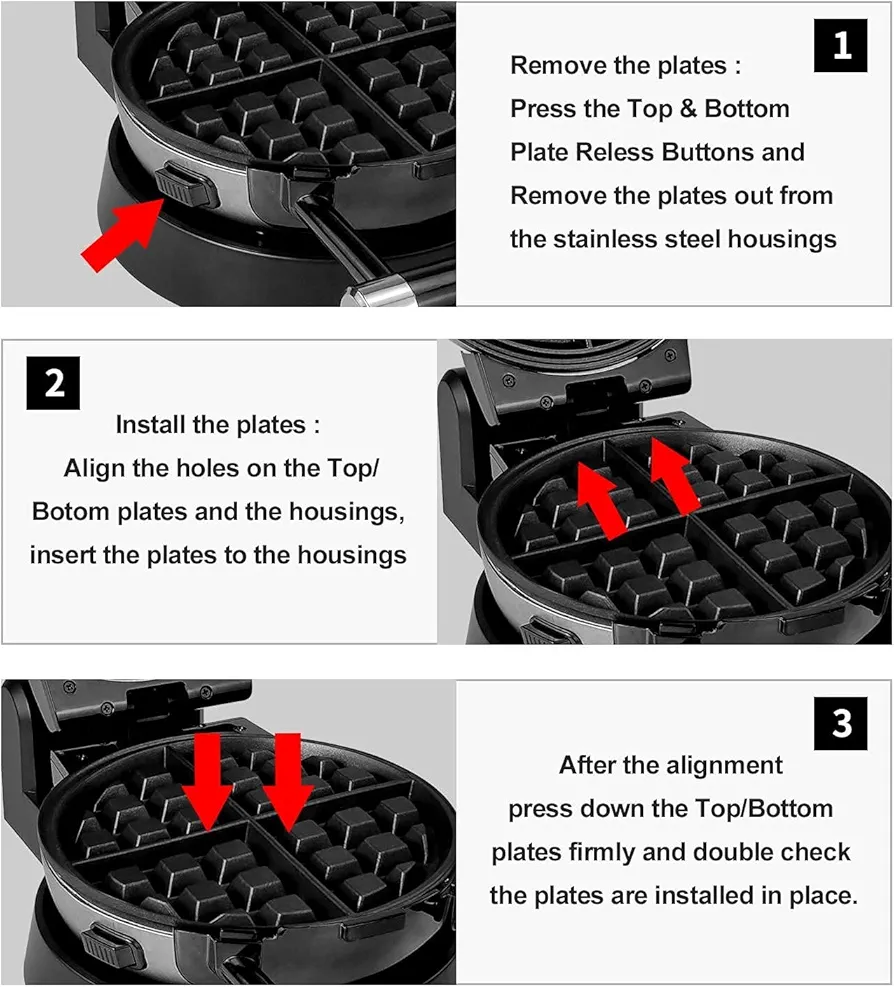 1

Remove the plates :
Press the Top & Bottom Plate Reless Buttons and Remove the plates out from the stainless steel housings

2

Install the plates :
Align the holes on the Top/ Botom plates and the housings, insert the plates to the housings

3

After the alignment press down the Top/Bottom plates firmly and double check the plates are installed in place.