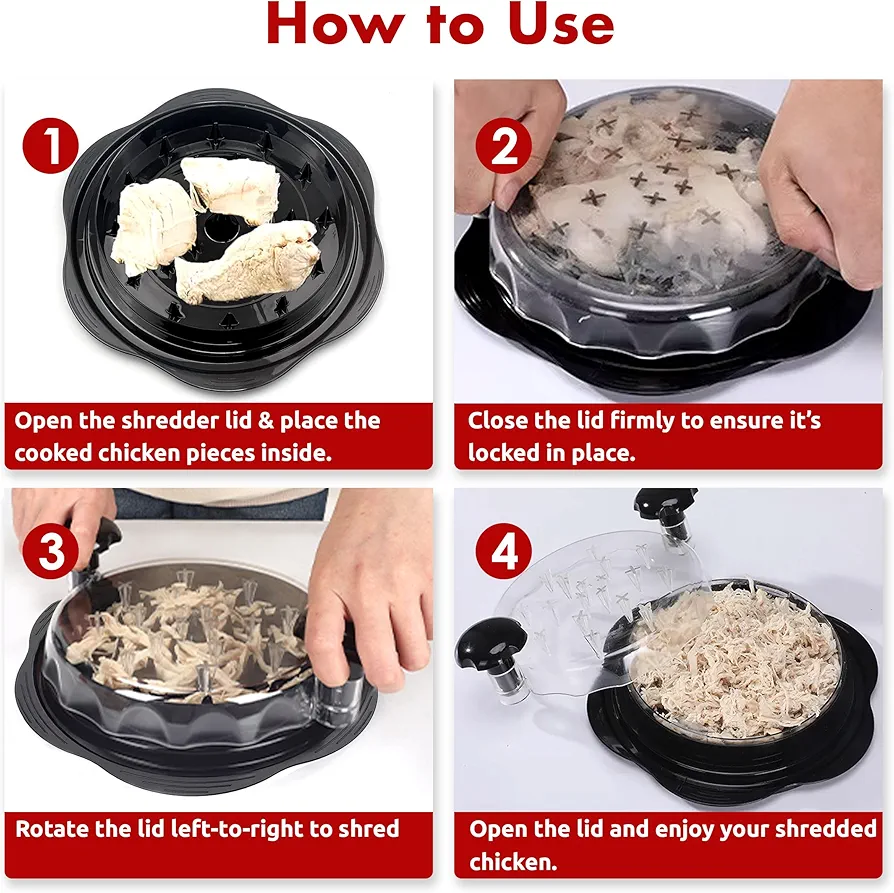 How to Use

1

Open the shredder lid & place the cooked chicken pieces inside.

2

Close the lid firmly to ensure it's locked in place.

3

Rotate the lid left-to-right to shred

4

Open the lid and enjoy your shredded chicken.