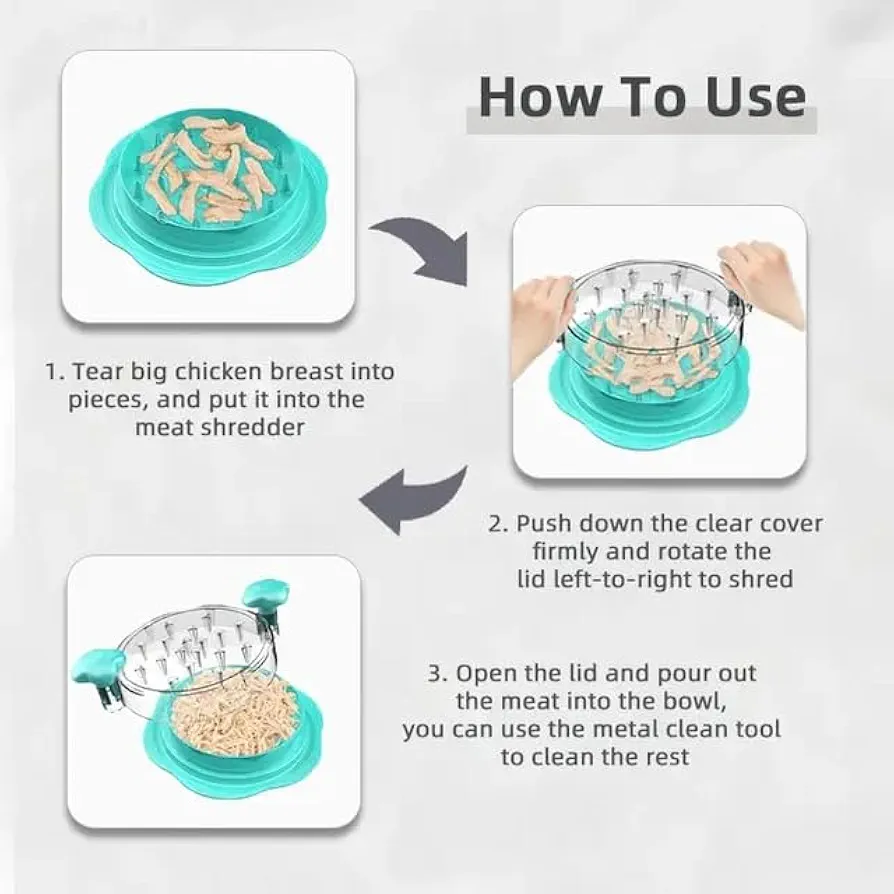 How To Use

1. Tear big chicken breast into pieces, and put it into the meat shredder

2. Push down the clear cover firmly and rotate the lid left-to-right to shred

3. Open the lid and pour out the meat into the bowl, you can use the metal clean tool to clean the rest