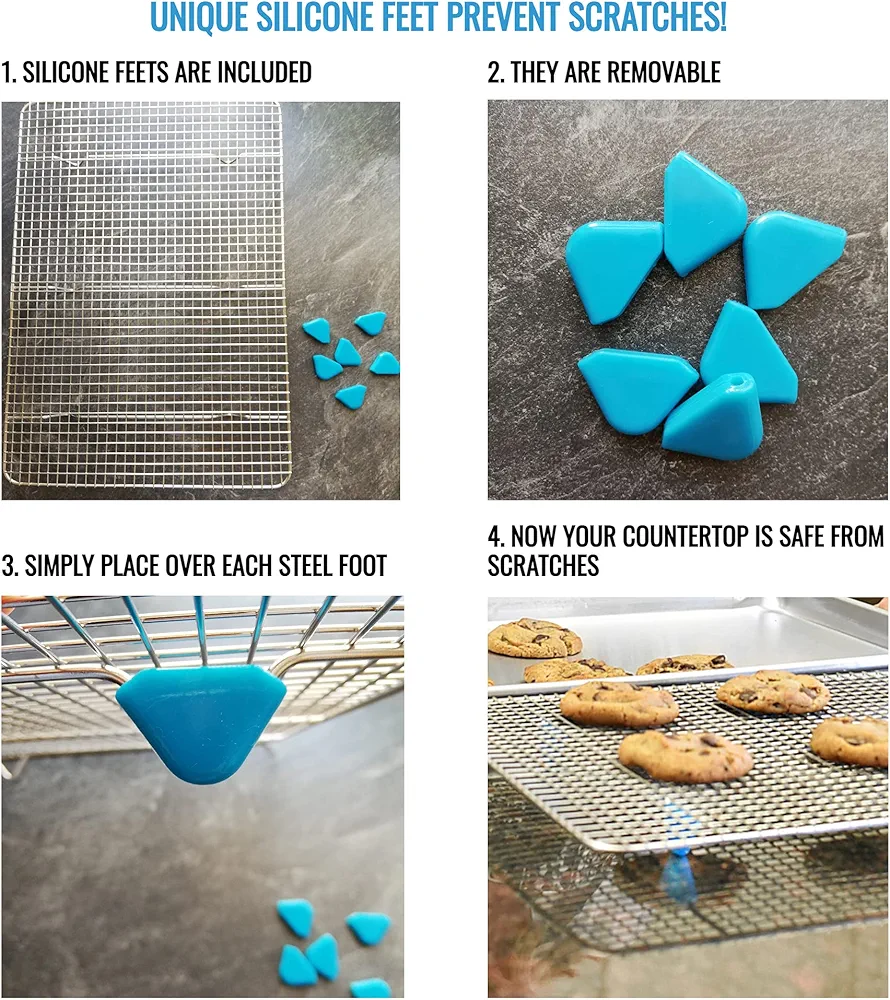 UNIQUE SILICONE FEET PREVENT SCRATCHES!

1. SILICONE FEETS ARE INCLUDED

2. THEY ARE REMOVABLE

3. SIMPLY PLACE OVER EACH STEEL FOOT

4. NOW YOUR COUNTERTOP IS SAFE FROM SCRATCHES