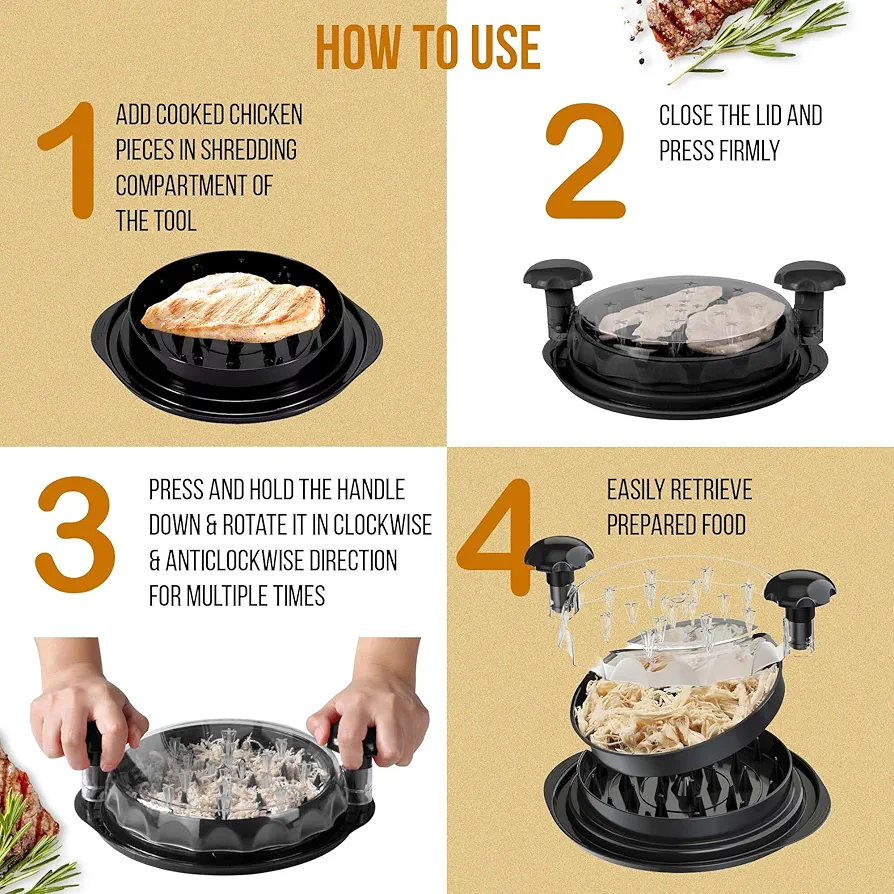 HOW TO USE

1 ADD COOKED CHICKEN PIECES IN SHREDDING COMPARTMENT OF THE TOOL

2 CLOSE THE LID AND PRESS FIRMLY

3 PRESS AND HOLD THE HANDLE DOWN & ROTATE IT IN CLOCKWISE & ANTICLOCKWISE DIRECTION FOR MULTIPLE TIMES

4 EASILY RETRIEVE PREPARED FOOD