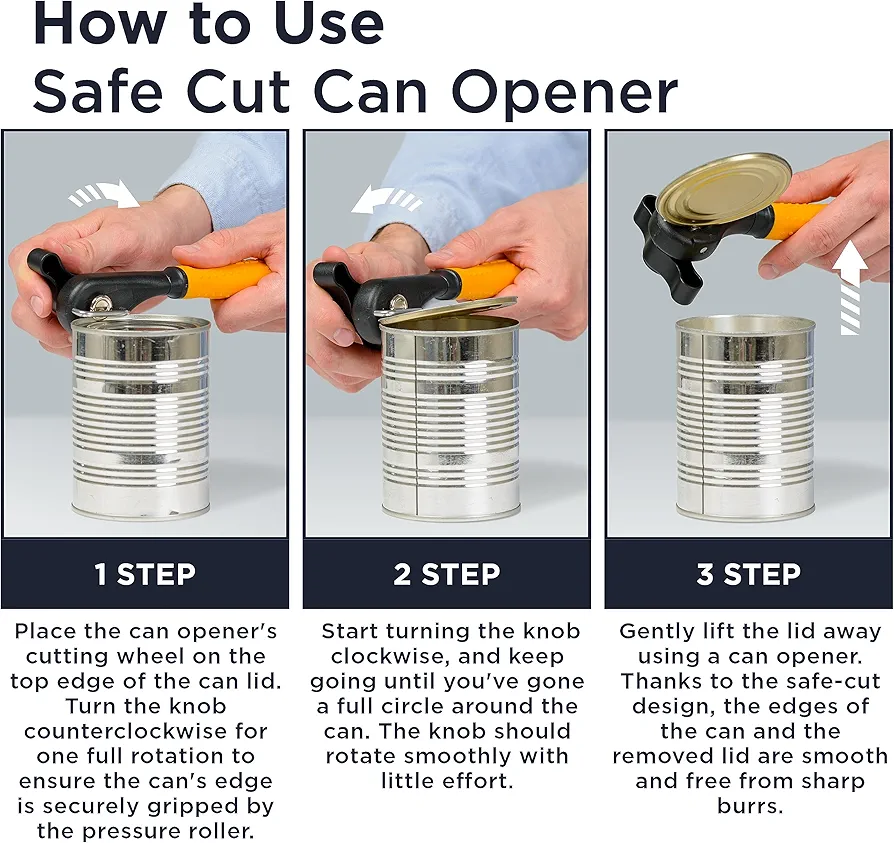 How to Use
Safe Cut Can Opener

1 STEP

Place the can opener's cutting wheel on the top edge of the can lid. Turn the knob counterclockwise for one full rotation to ensure the can's edge is securely gripped by the pressure roller.

2 STEP

Start turning the knob clockwise, and keep going until you've gone a full circle around the can. The knob should rotate smoothly with little effort.

3 STEP

Gently lift the lid away using a can opener. Thanks to the safe-cut design, the edges of the can and the removed lid are smooth and free from sharp burrs.