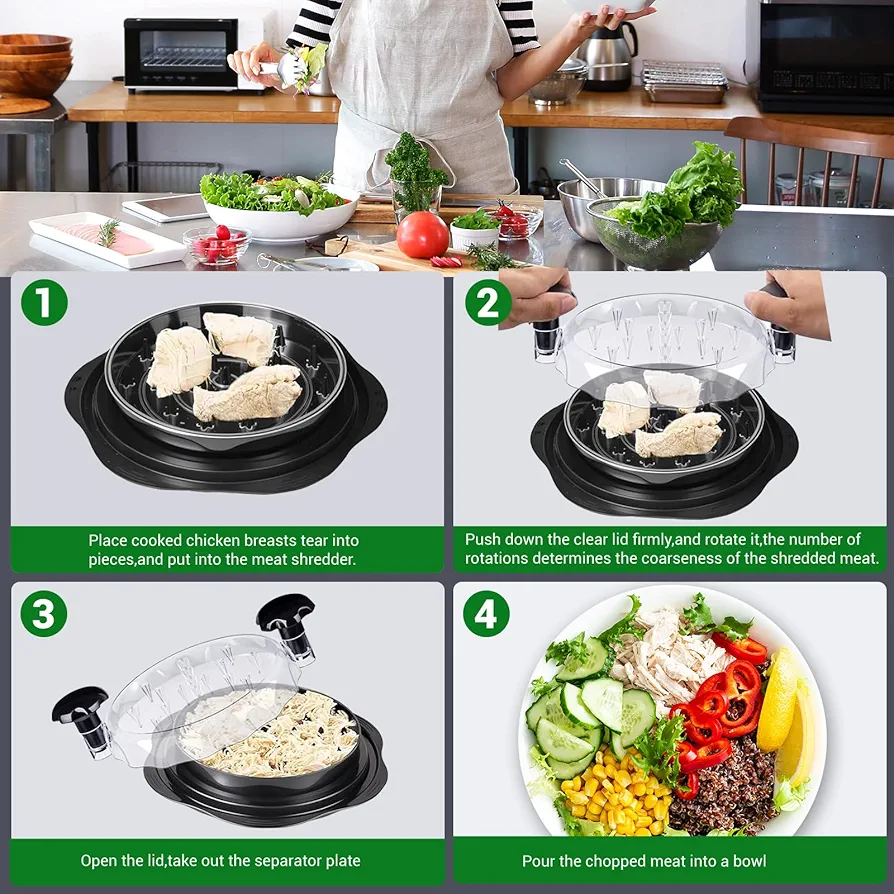 1

Place cooked chicken breasts tear into pieces,and put into the meat shredder.

2

Push down the clear lid firmly,and rotate it,the number of rotations determines the coarseness of the shredded meat.

3

Open the lid,take out the separator plate

4

Pour the chopped meat into a bowl