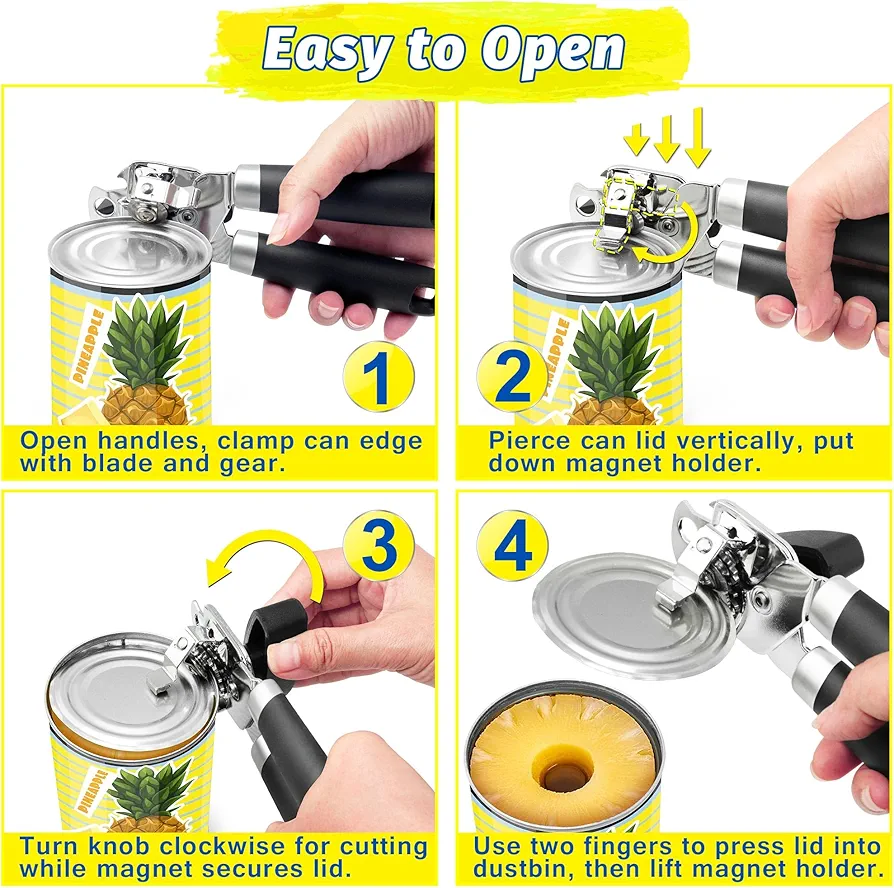 Easy to Open

PINEAPPLE

1

Open handles, clamp can edge with blade and gear.

PINEAPPLE

2

Pierce can lid vertically, put down magnet holder.

3

PINEAPPLE

Turn knob clockwise for cutting while magnet secures lid.

4

Use two fingers to press lid into dustbin, then lift magnet holder.