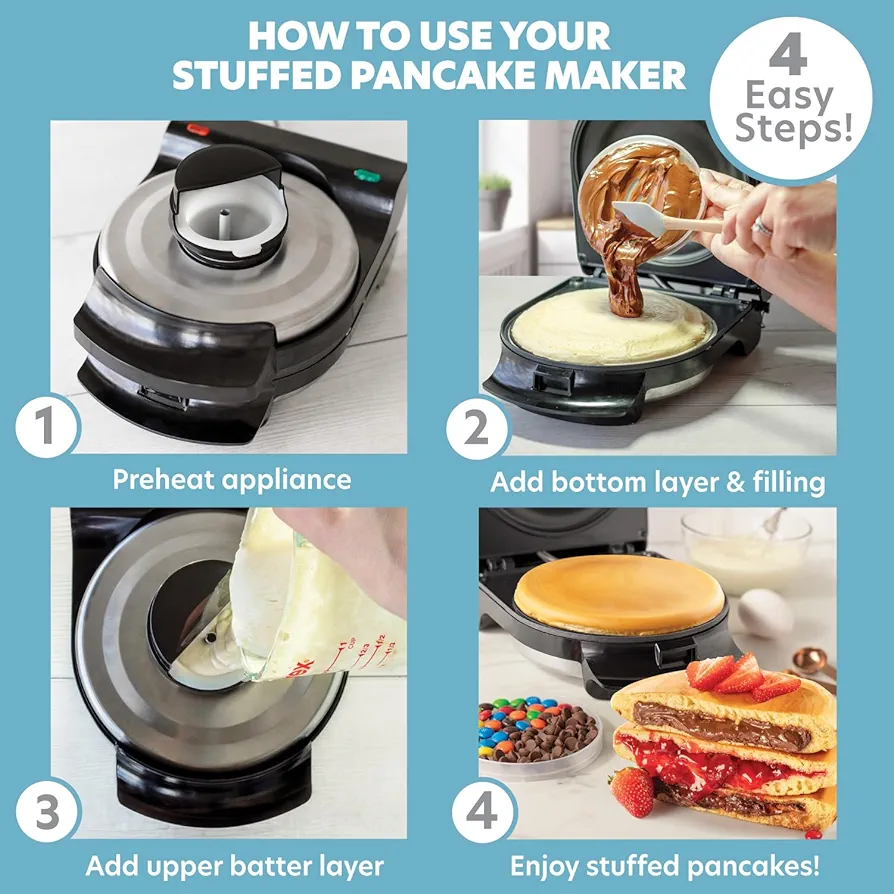 HOW TO USE YOUR STUFFED PANCAKE MAKER

4 Easy Steps!

1
Preheat appliance

2
Add bottom layer & filling

3
Add upper batter layer

4
Enjoy stuffed pancakes!