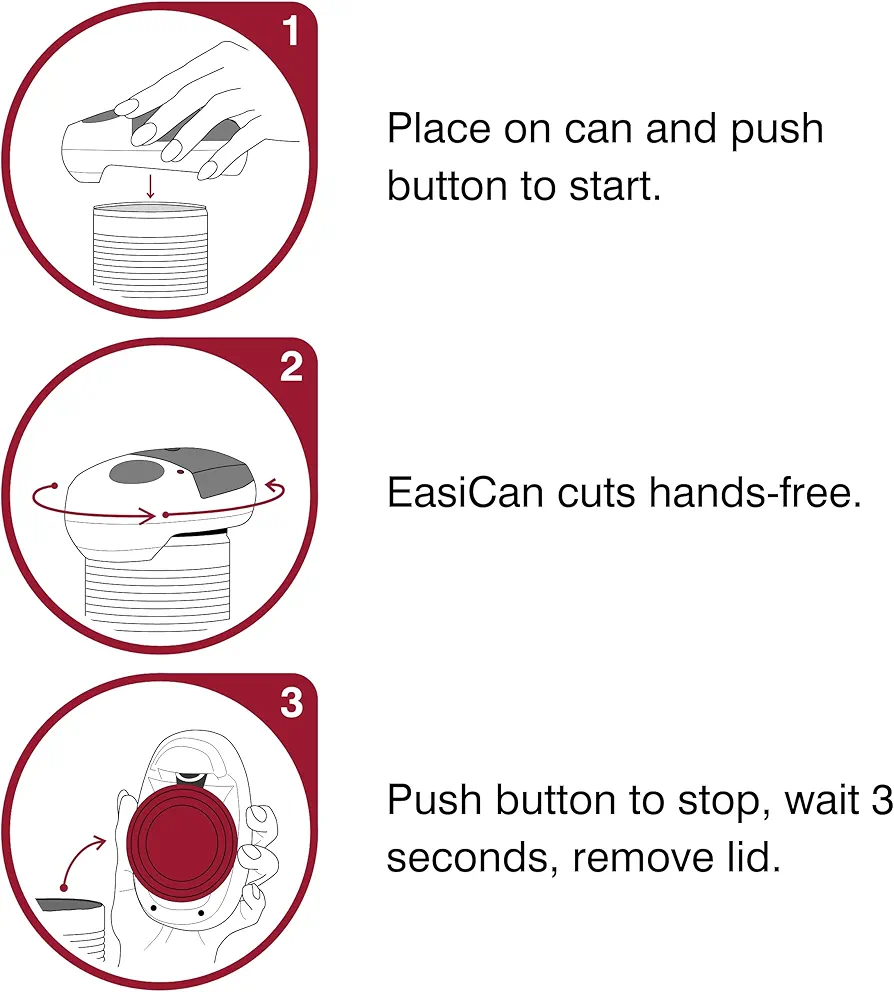 1

Place on can and push button to start.

2

EasiCan cuts hands-free.

3

Push button to stop, wait 3 seconds, remove lid.