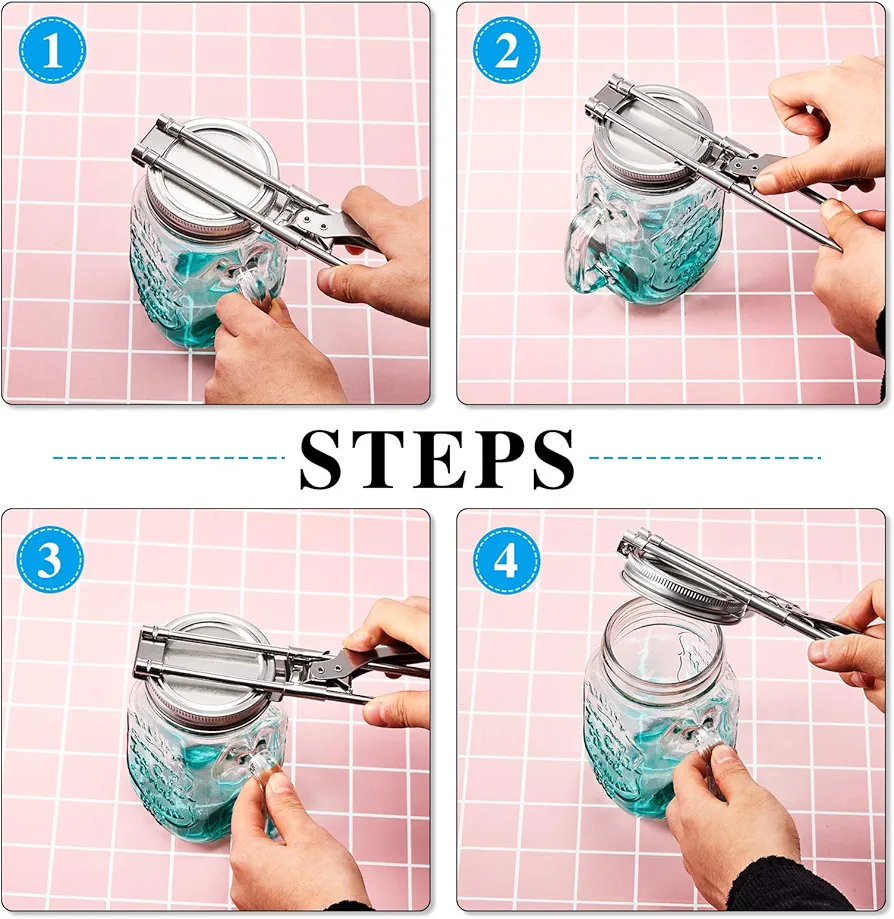 1

2

STEPS

3

4